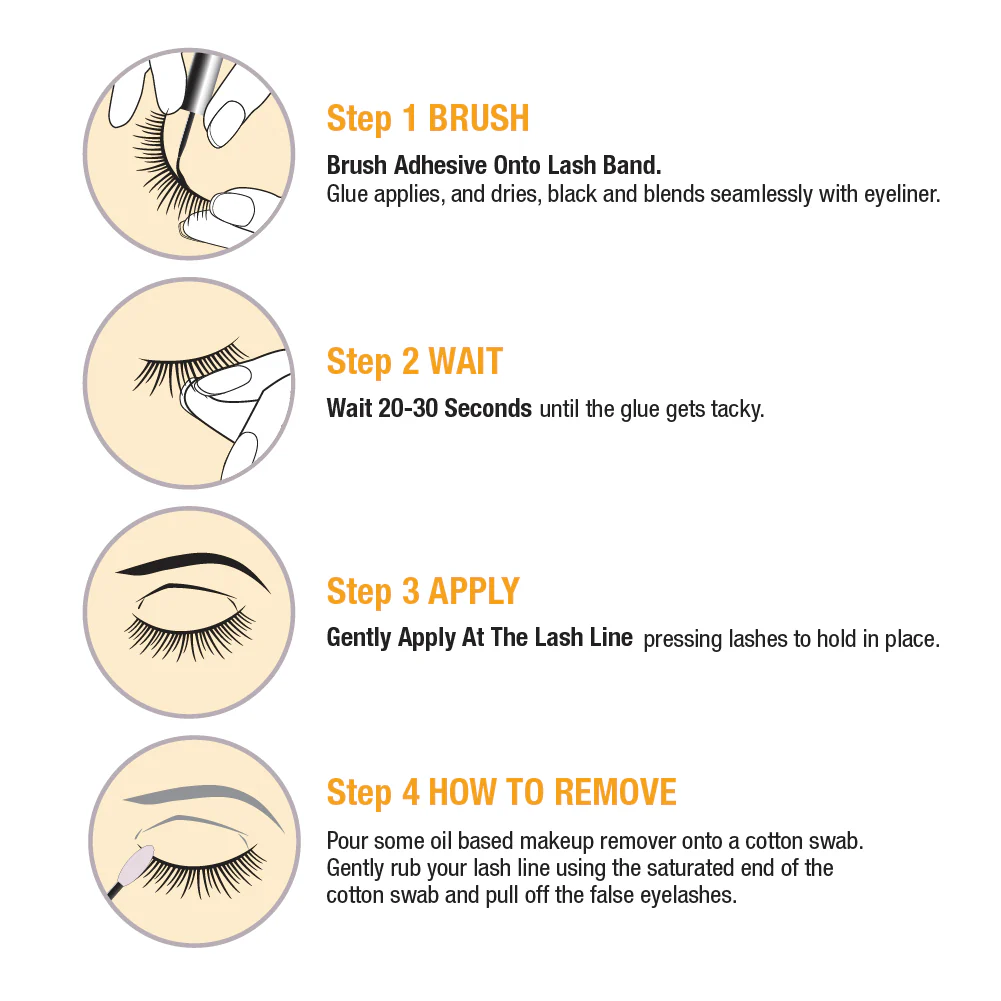 Step 1 BRUSH

Brush Adhesive Onto Lash Band.
Glue applies, and dries, black and blends seamlessly with eyeliner.

Step 2 WAIT

Wait 20-30 Seconds until the glue gets tacky.

Step 3 APPLY

Gently Apply At The Lash Line pressing lashes to hold in place.

Step 4 HOW TO REMOVE

Pour some oil based makeup remover onto a cotton swab. Gently rub your lash line using the saturated end of the cotton swab and pull off the false eyelashes.